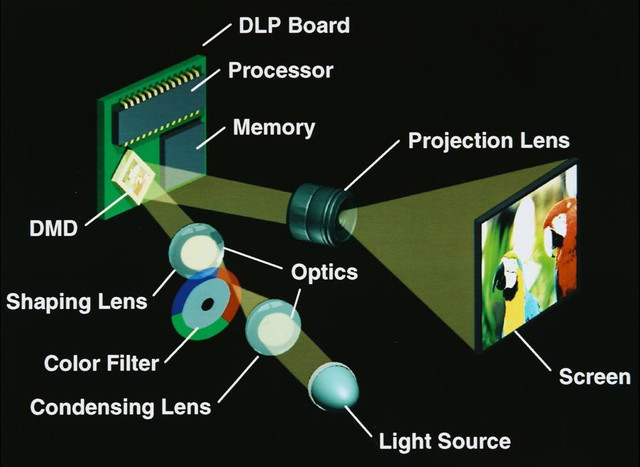 DLP Board
Processor
Memory
Projection Lens
DMD
Optics
Shaping Lens
Color Filter
Condensing Lens
Screen
Light Source